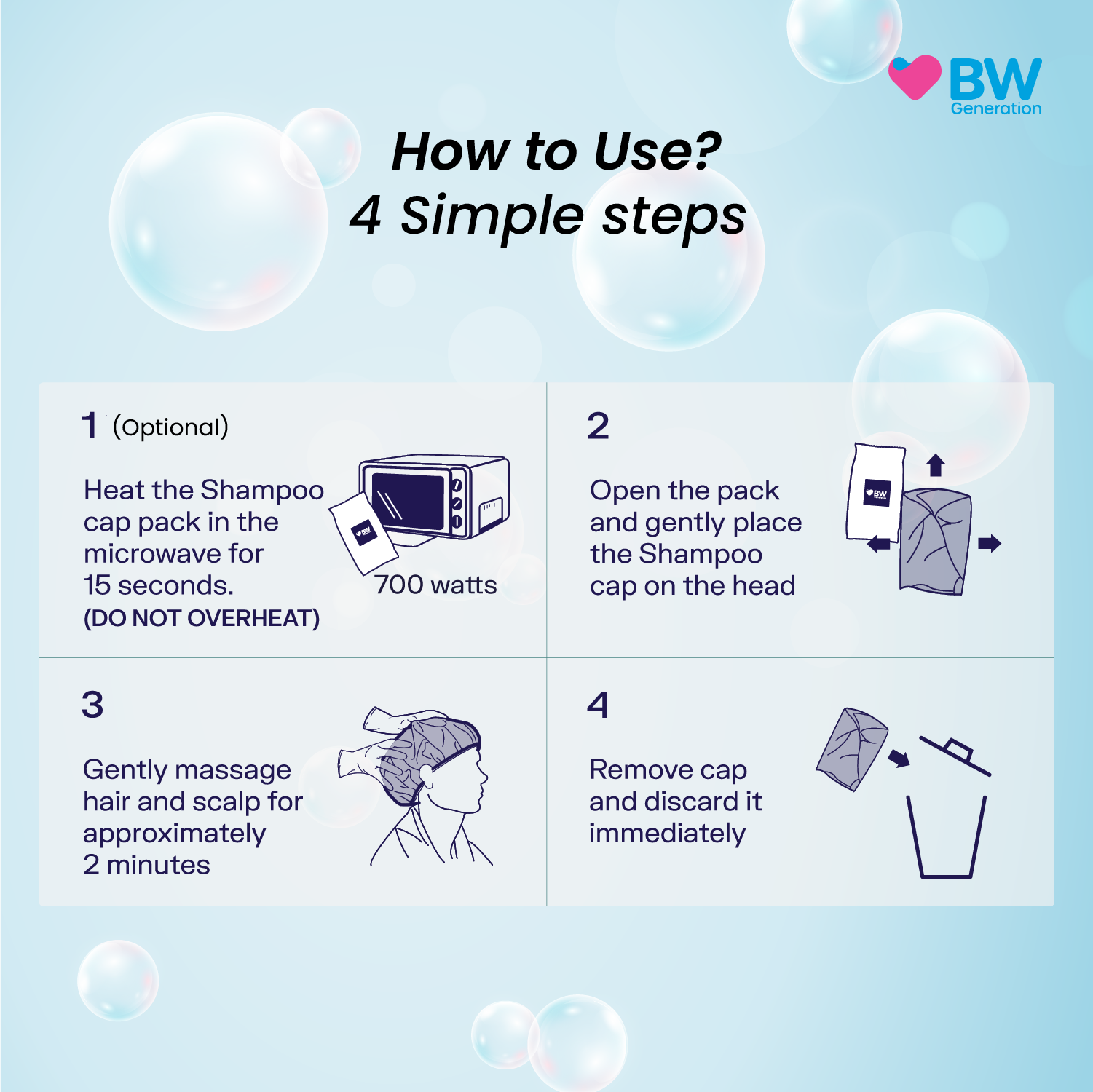 BW
Generation

How to Use?
4 Simple steps

1 (Optional)

Heat the Shampoo cap pack in the microwave for 15 seconds.
(DO NOT OVERHEAT)

BW

700 watts

2

Open the pack and gently place the Shampoo cap on the head

BW

3

Gently massage hair and scalp for approximately 2 minutes

4

Remove cap and discard it immediately